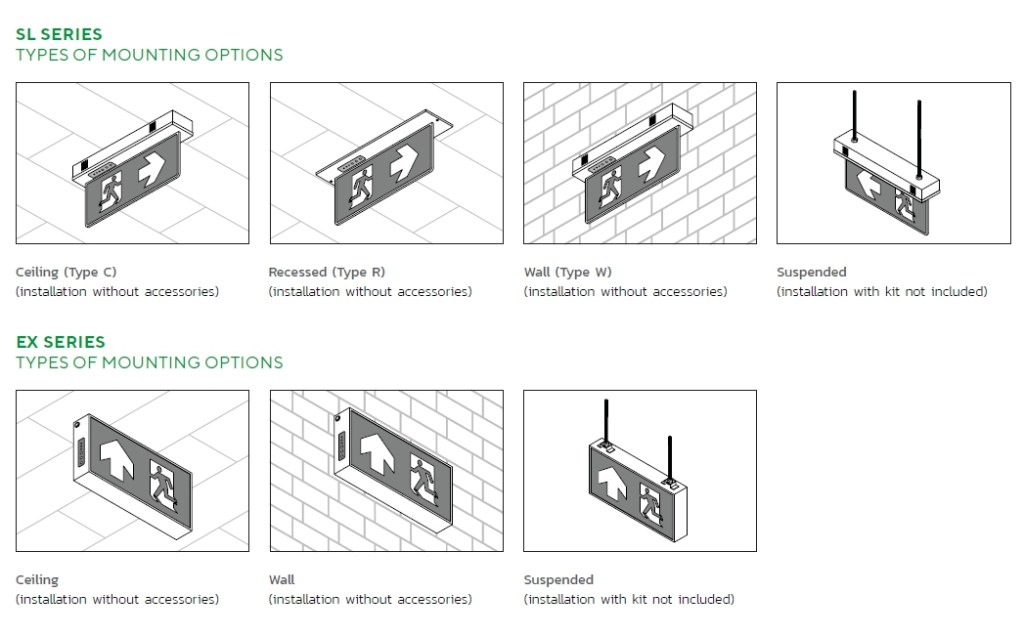 SL SERIES
TYPES OF MOUNTING OPTIONS

Ceiling (Type C)
(installation without accessories)

Recessed (Type R)
(installation without accessories)

Wall (Type W)
(installation without accessories)

Suspended
(installation with kit not included)

EX SERIES
TYPES OF MOUNTING OPTIONS

Ceiling
(installation without accessories)

Wall
(installation without accessories)

Suspended
(installation with kit not included)