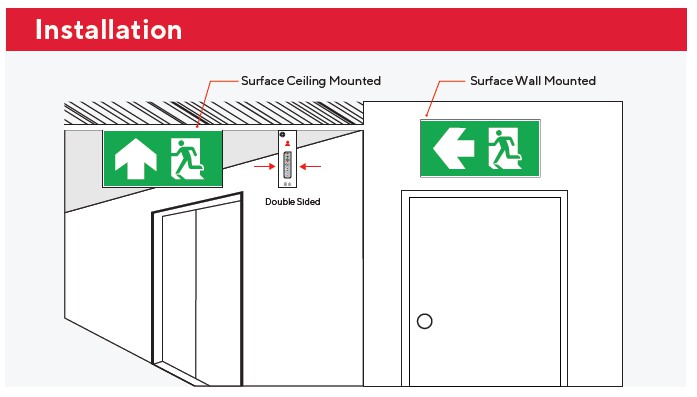 Installation

Surface Ceiling Mounted

Surface Wall Mounted

Double Sided